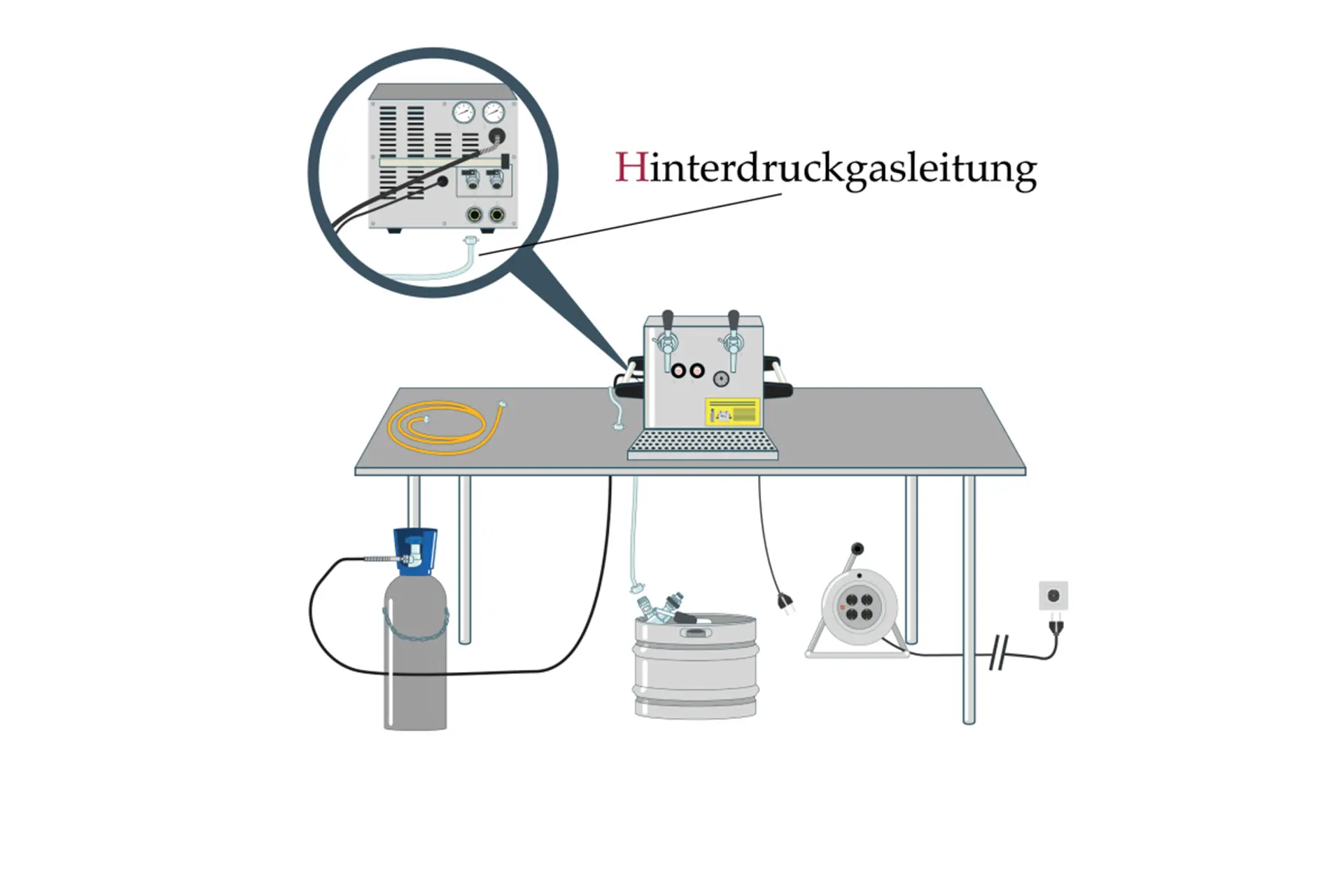 Hinterdruckgasleitung