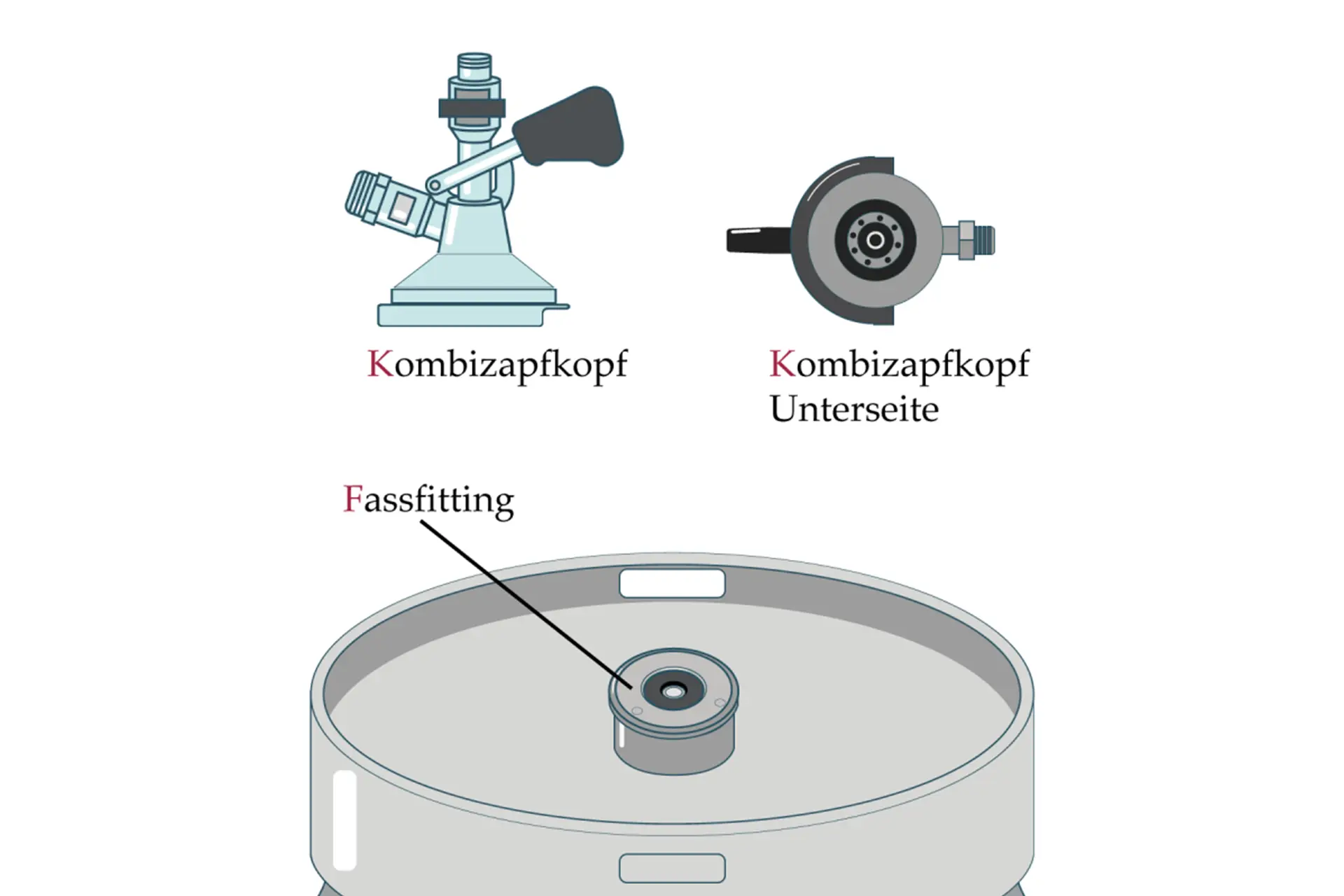 Kombizapfkopf

Kombizapfkopf Unterseite

Fassfitting